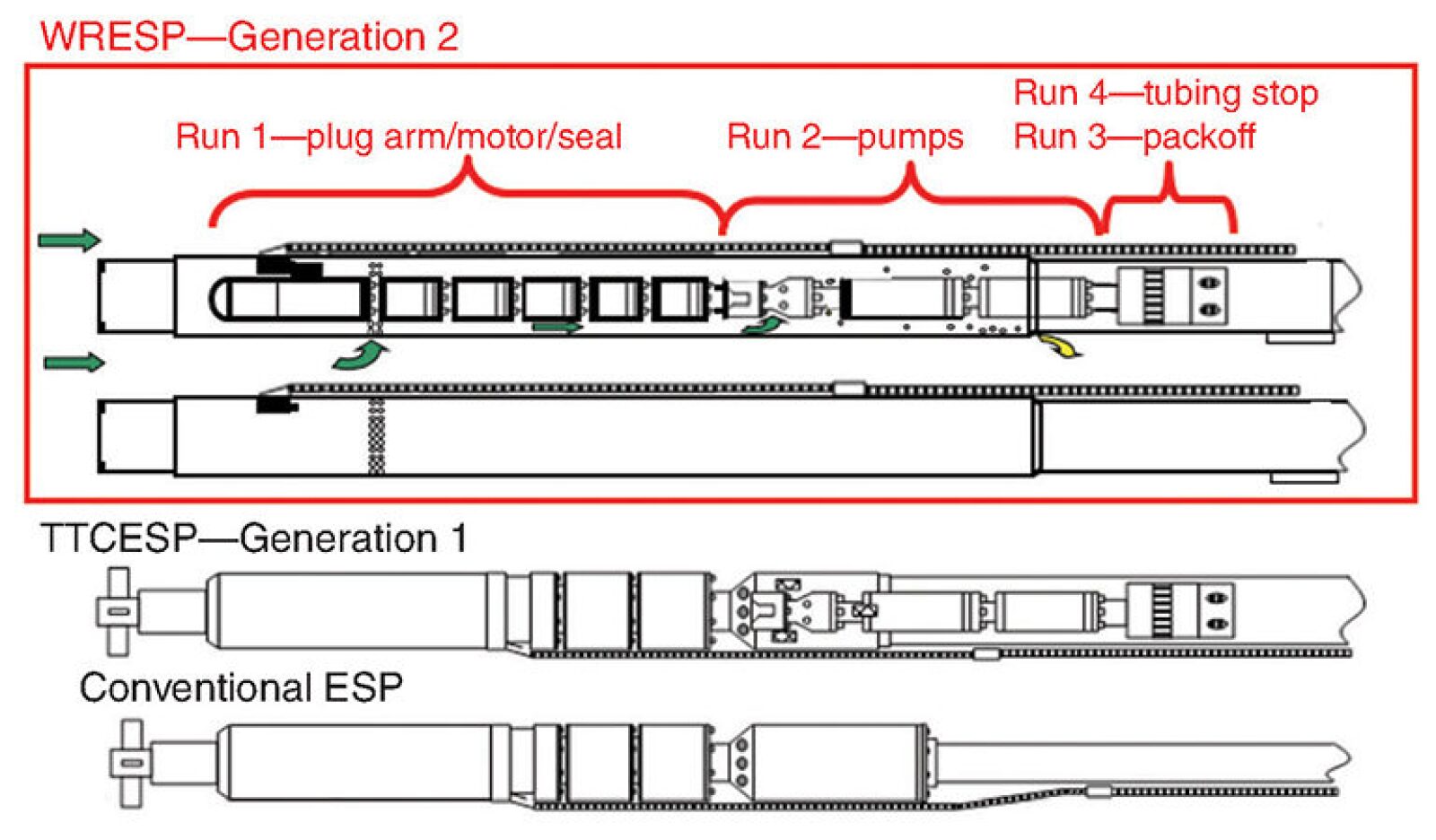 WRESP—Generation 2

Run 1—plug arm/motor/seal

Run 2—pumps

Run 4—tubing stop
Run 3—packoff

TTCESP—Generation 1

Conventional ESP