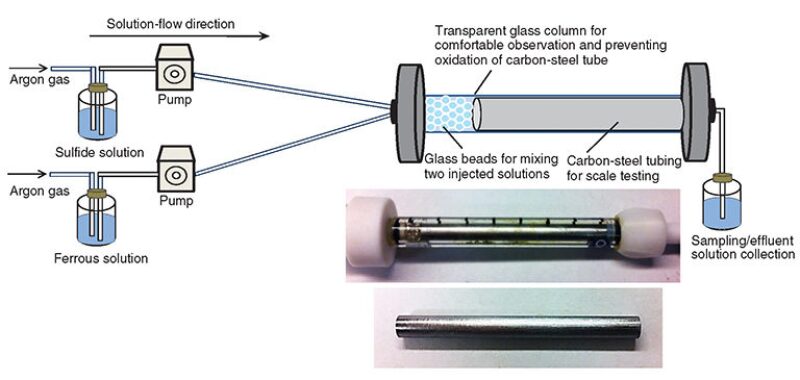 Solution-flow direction

Argon gas

Pump

Sulfide solution

Argon gas

Pump

Ferrous solution

Transparent glass column for comfortable observation and preventing oxidation of carbon-steel tube

Glass beads for mixing two injected solutions

Carbon-steel tubing for scale testing

Sampling/effluent solution collection