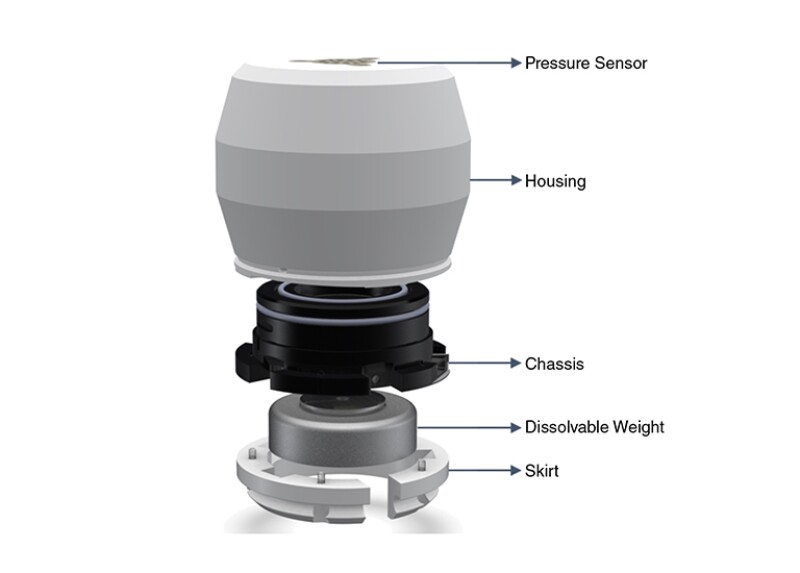 Pressure Sensor

Housing

Chassis

Dissolvable Weight

Skirt