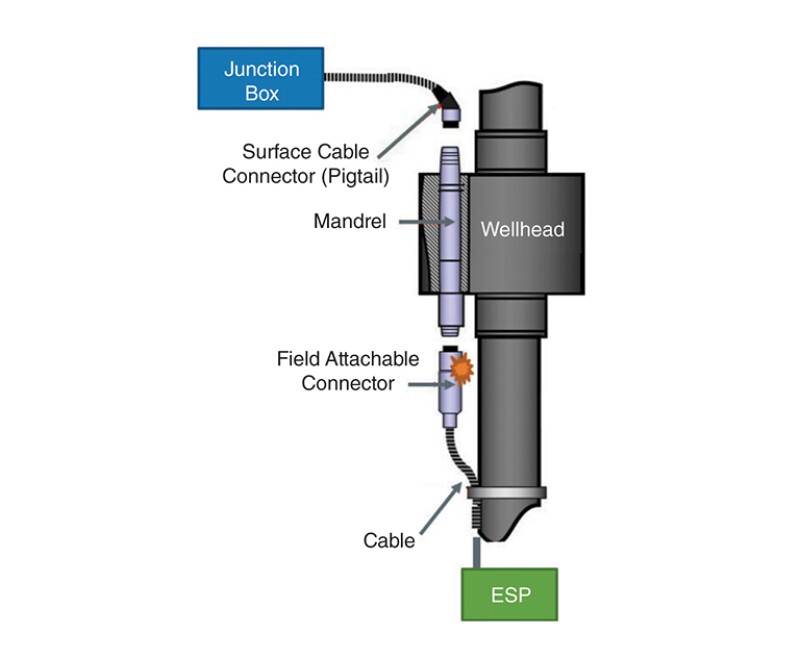 Junction Box

Surface Cable Connector (Pigtail)

Mandrel

Wellhead

Field Attachable Connector

Cable

ESP