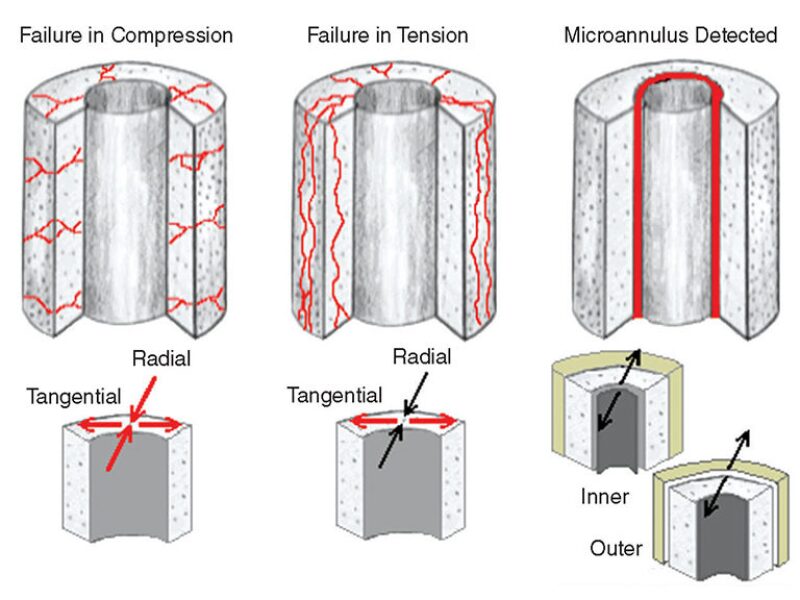 Failure in Compression

Failure in Tension

Microannulus Detected

Radial

Tangential

Radial

Tangential

Inner

Outer