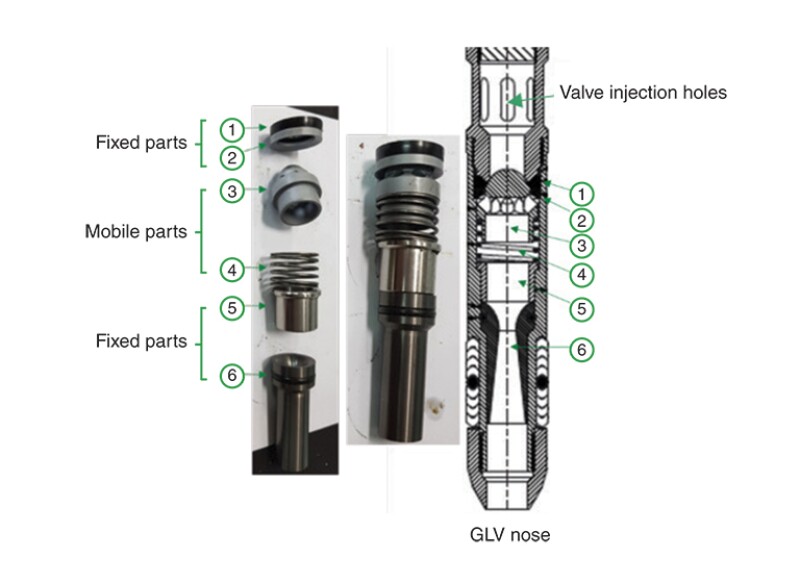 Fixed parts
1
2
Mobile parts
3
4
Fixed parts
5
6
Valve injection holes
1
2
3
4
5
6
GLV nose