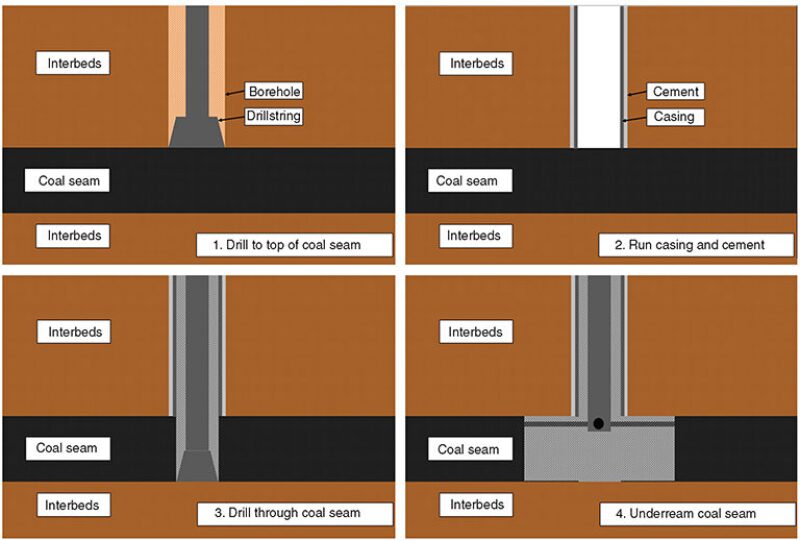 Interbeds

Borehole

Drillstring

Coal seam

Interbeds

1. Drill to top of coal seam

Interbeds

Cement

Casing

Coal seam

Interbeds

2. Run casing and cement

Interbeds

Coal seam

Interbeds

3. Drill through coal seam

Interbeds

Coal seam

Interbeds

4. Underream coal seam