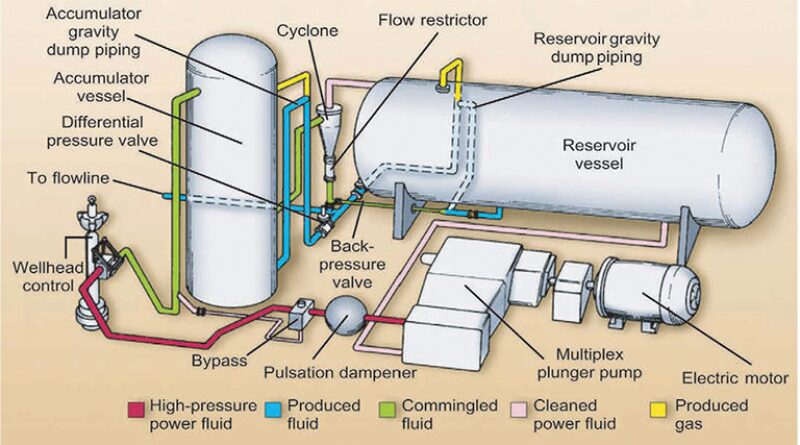 Accumulator gravity dump piping

Cyclone

Flow restrictor

Reservoir gravity dump piping

Accumulator vessel

Differential pressure valve

Reservoir vessel

To flowline

Back-pressure valve

Wellhead control

Bypass

Pulsation dampener

Multiplex plunger pump

Electric motor

High-pressure power fluid

Produced fluid

Commingled fluid

Cleaned power fluid

Produced gas