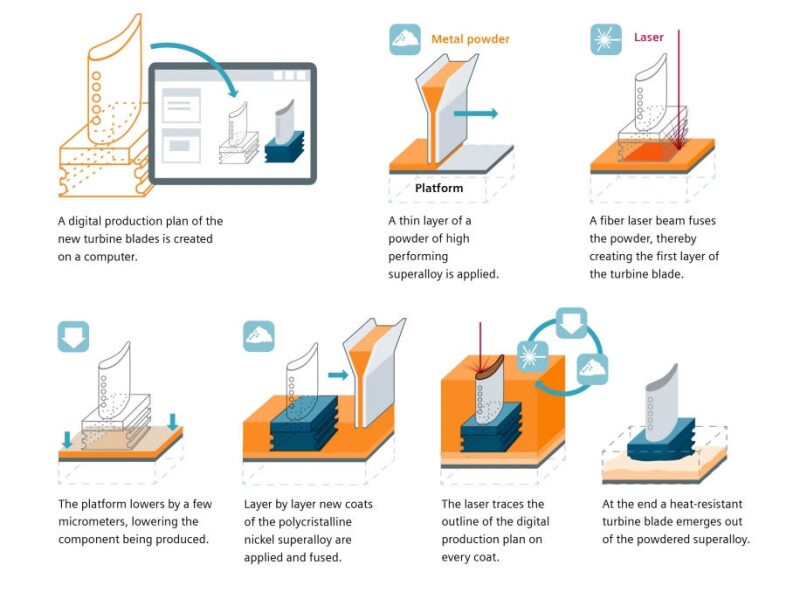 A digital production plan of the new turbine blades is created on a computer.

Metal powder

Platform

A thin layer of a powder of high performing superalloy is applied.

Laser

A fiber laser beam fuses the powder, thereby creating the first layer of the turbine blade.

The platform lowers by a few micrometers, lowering the component being produced.

Layer by layer new coats of the polycristalline nickel superalloy are applied and fused.

The laser traces the outline of the digital production plan on every coat.

At the end a heat-resistant turbine blade emerges out of the powdered superalloy.