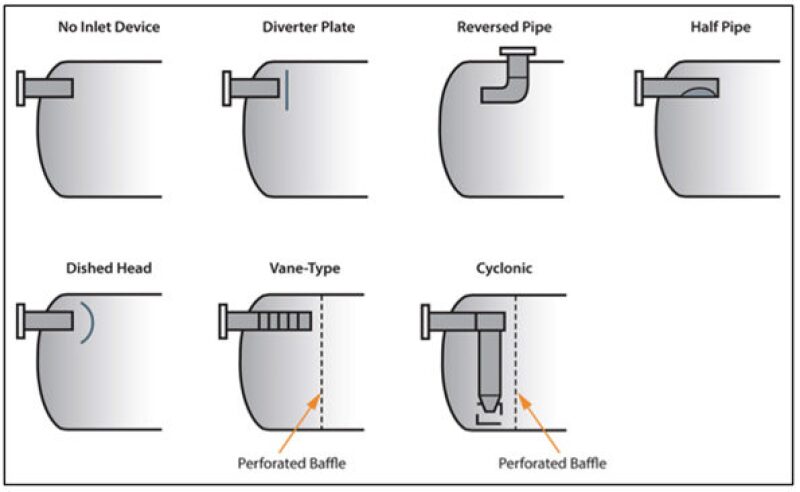 No Inlet Device

Diverter Plate

Reversed Pipe

Half Pipe

Dished Head

Vane-Type

Cyclonic

Perforated Baffle

Perforated Baffle