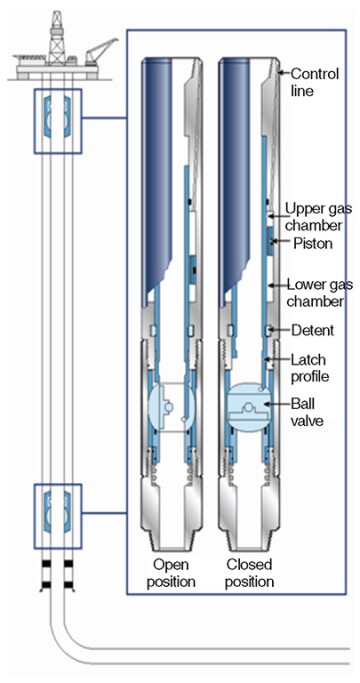 Control line

Upper gas chamber

Piston

Lower gas chamber

Detent

Latch profile

Ball valve

Open position

Closed position