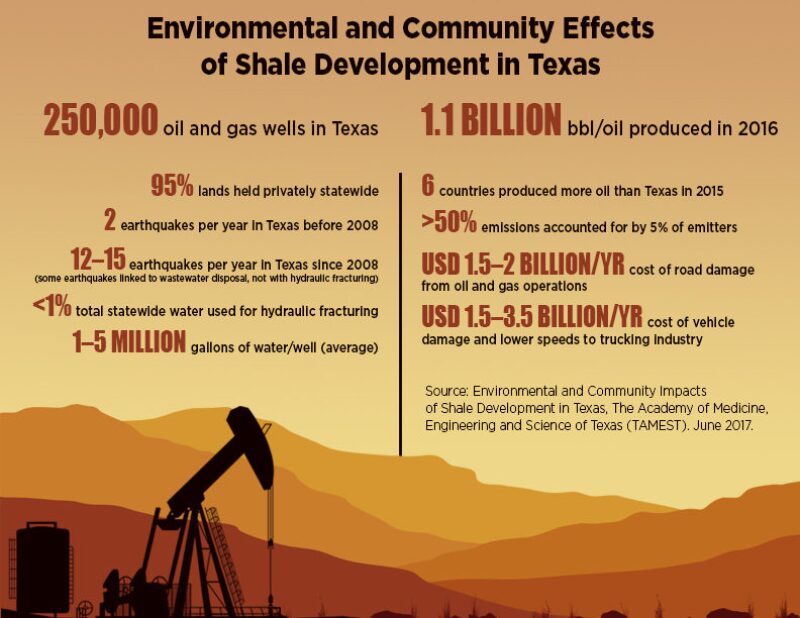 Environmental and Community Effects of Shale Development in Texas

250,000 oil and gas wells in Texas

95% lands held privately statewide

2 earthquakes per year in Texas before 2008

12–15 earthquakes per year in Texas since 2008
(some earthquakes linked to wastewater disposal, not with hydraulic fracturing)

<1% total statewide water used for hydraulic fracturing

1–5 MILLION gallons of water/well (average)

1.1 BILLION bbl/oil produced in 2016

6 countries produced more oil than Texas in 2015

>50% emissions accounted for by 5% of emitters

USD 1.5–2 BILLION/YR cost of road damage from oil and gas operations

USD 1.5–3.5 BILLION/YR cost of vehicle damage and lower speeds to trucking industry

Source: Environmental and Community Impacts of Shale Development in Texas, The Academy of Medicine, Engineering and Science of Texas (TAMEST). June 2017.