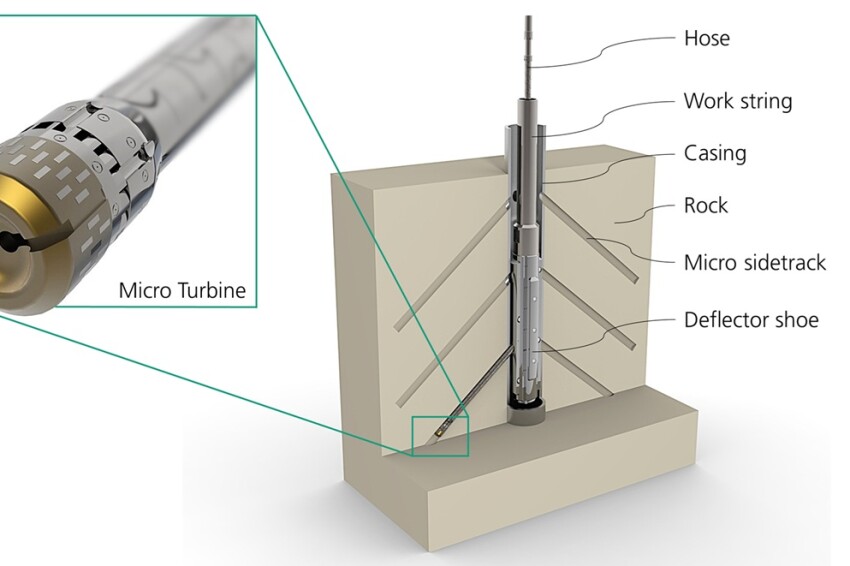 Micro Turbine

Hose

Work string

Casing

Rock

Micro sidetrack

Deflector shoe