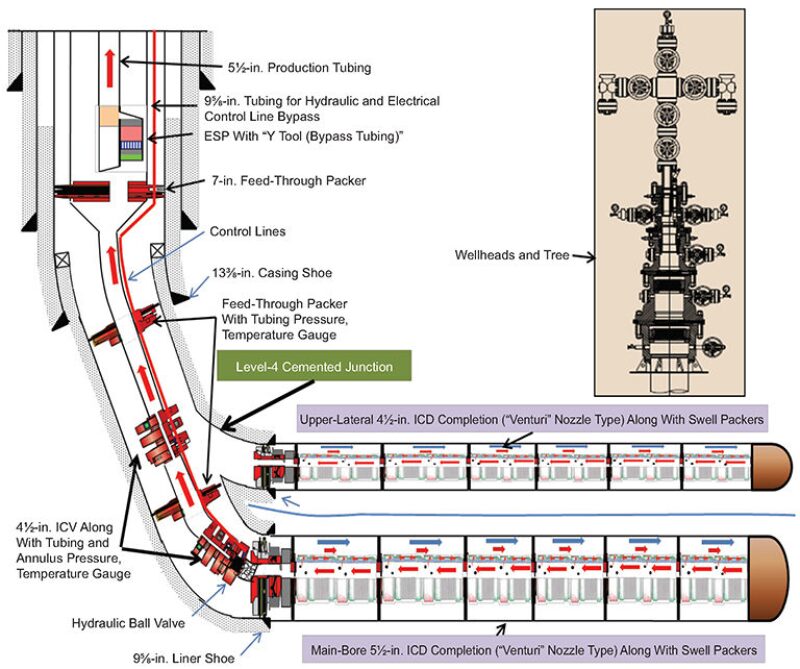 5½-in. Production Tubing

9⅝-in. Tubing for Hydraulic and Electrical Control Line Bypass

ESP With "Y Tool (Bypass Tubing)"

7-in. Feed-Through Packer

Control Lines

13⅜-in. Casing Shoe

Feed-Through Packer With Tubing Pressure, Temperature Gauge

Level-4 Cemented Junction

Wellheads and Tree

Upper-Lateral 4½-in. ICD Completion ("Venturi" Nozzle Type) Along With Swell Packers

4½-in. ICV Along With Tubing and Annulus Pressure, Temperature Gauge

Hydraulic Ball Valve

9⅝-in. Liner Shoe

Main-Bore 5½-in. ICD Completion ("Venturi" Nozzle Type) Along With Swell Packers